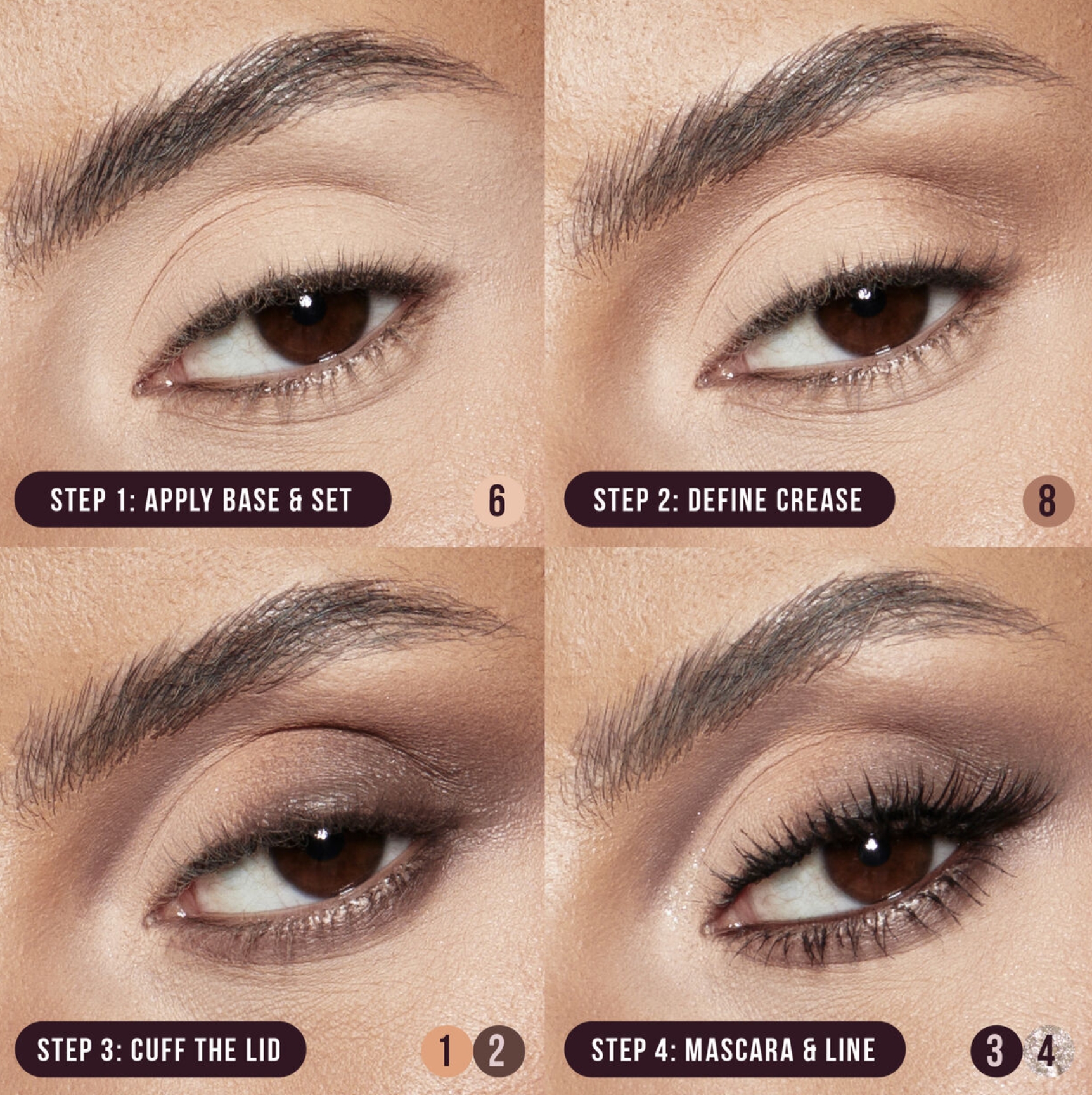 STEP 1: APPLY BASE & SET
6

STEP 2: DEFINE CREASE
8

STEP 3: CUFF THE LID
1 2

STEP 4: MASCARA & LINE
3 4